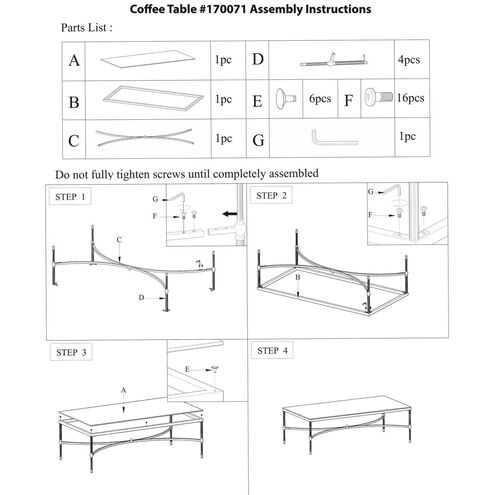 Coffee Table #170071 Assembly Instructions

Parts List :

| A | | 1pc | D | | | | 4pcs |
|---|---|---|---|---|---|---|---|
| B | | 1pc | E | | 6pcs | F | 16pcs |
| C | | 1pc | G | | | | 1pc |

Do not fully tighten screws until completely assembled

STEP 1

G
F
C
D

STEP 2

G
F
B

STEP 3

E
A

STEP 4